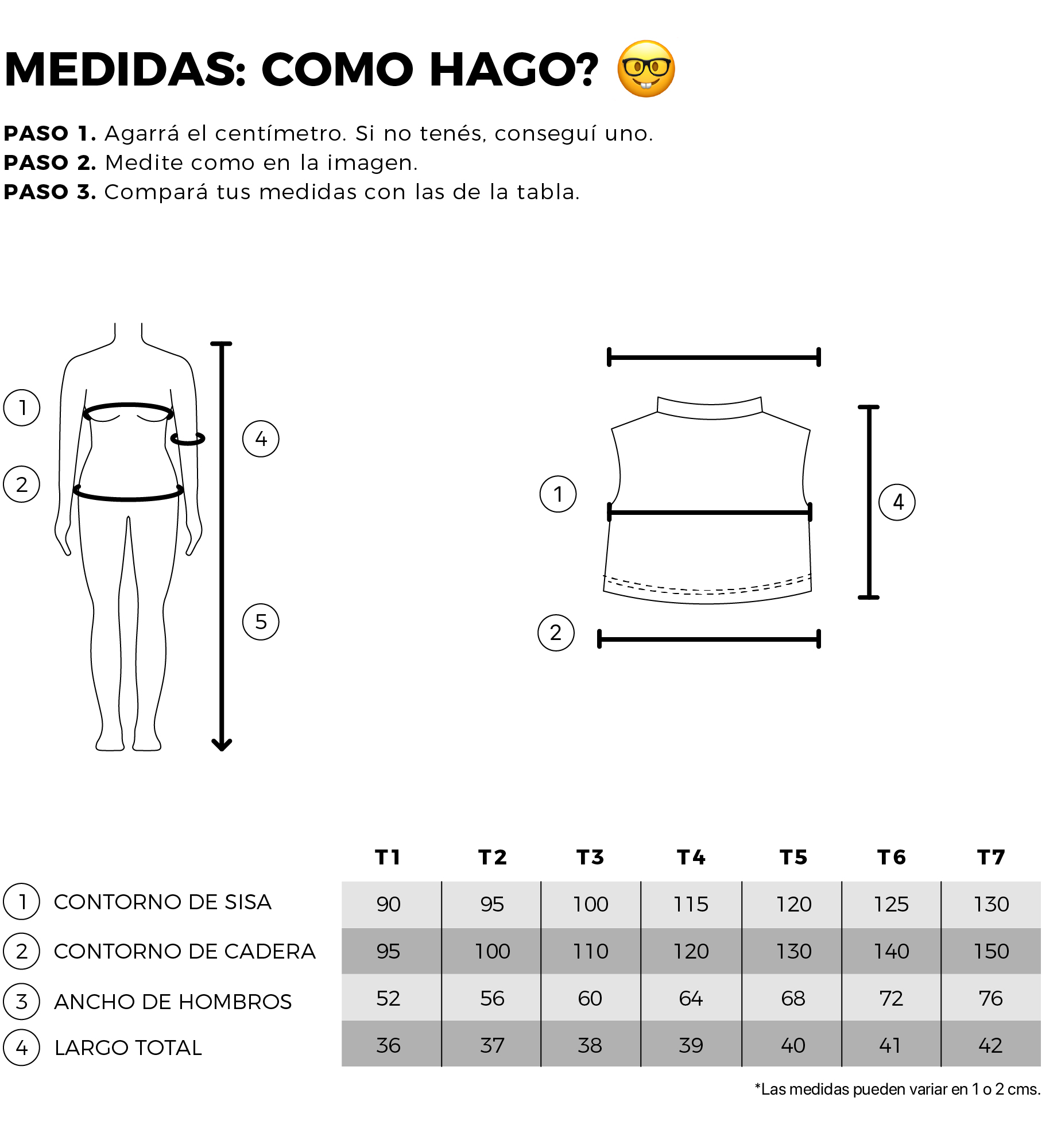 MEDIDAS: COMO HAGO? 🤓

**PASO 1.** Agarrá el centímetro. Si no tenés, conseguí uno.
**PASO 2.** Medite como en la imagen.
**PASO 3.** Compará tus medidas con las de la tabla.

1
2
4
5

1
4
2

| | T1 | T2 | T3 | T4 | T5 | T6 | T7 |
|---|---|---|---|---|---|---|---|
| 1 CONTORNO DE SISA | 90 | 95 | 100 | 115 | 120 | 125 | 130 |
| 2 CONTORNO DE CADERA | 95 | 100 | 110 | 120 | 130 | 140 | 150 |
| 3 ANCHO DE HOMBROS | 52 | 56 | 60 | 64 | 68 | 72 | 76 |
| 4 LARGO TOTAL | 36 | 37 | 38 | 39 | 40 | 41 | 42 |

*Las medidas pueden variar en 1 o 2 cms.